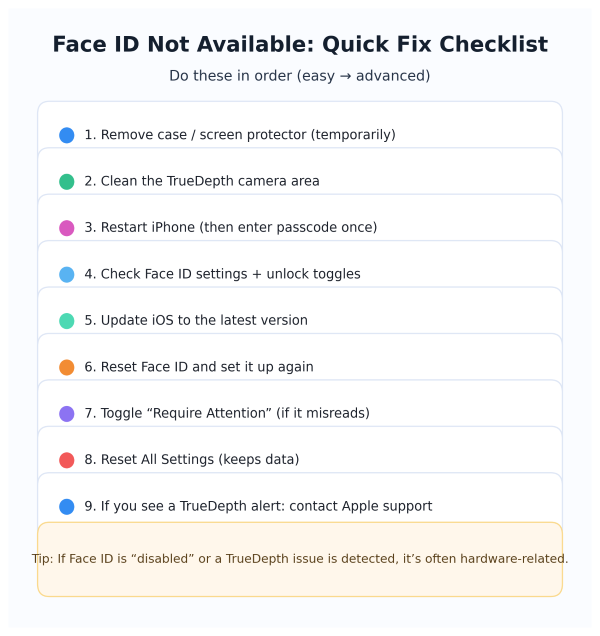 Face ID Not Available: Quick Fix Checklist

Do these in order (easy → advanced)

1. Remove case / screen protector (temporarily)

2. Clean the TrueDepth camera area

3. Restart iPhone (then enter passcode once)

4. Check Face ID settings + unlock toggles

5. Update iOS to the latest version

6. Reset Face ID and set it up again

7. Toggle “Require Attention” (if it misreads)

8. Reset All Settings (keeps data)

9. If you see a TrueDepth alert: contact Apple support

Tip: If Face ID is “disabled” or a TrueDepth issue is detected, it’s often hardware-related.